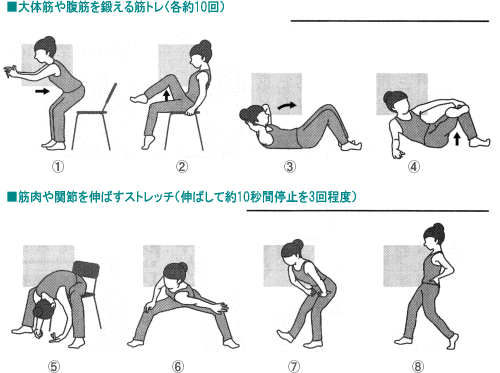 ■大体筋や腹筋を鍛える筋トレ(各約10回)

①

②

③

④

■筋肉や関節を伸ばすストレッチ(伸ばして約10秒間停止を3回程度)

⑤

⑥

⑦

⑧